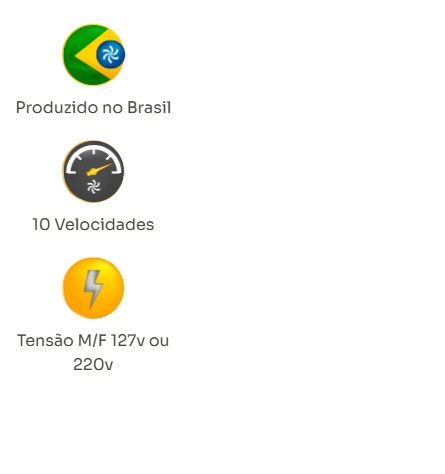 Produzido no Brasil

10 Velocidades

Tensão M/F 127v ou 220v